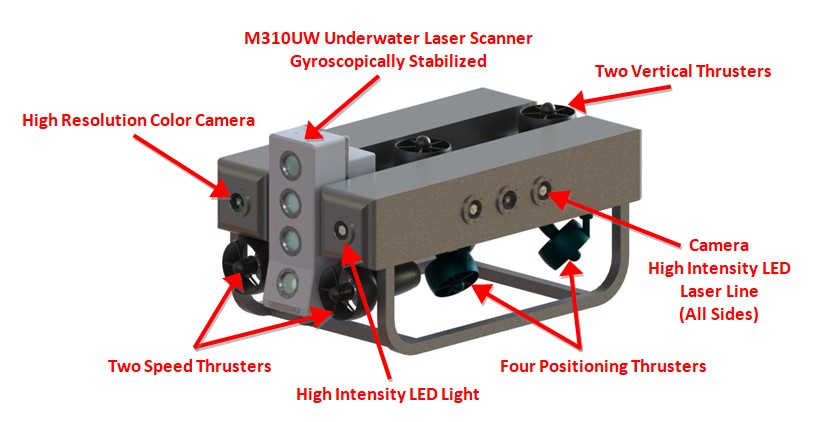 M310UW Underwater Laser Scanner
Gyroscopically Stabilized

Two Vertical Thrusters

High Resolution Color Camera

Camera
High Intensity LED
Laser Line
(All Sides)

Two Speed Thrusters

Four Positioning Thrusters

High Intensity LED Light